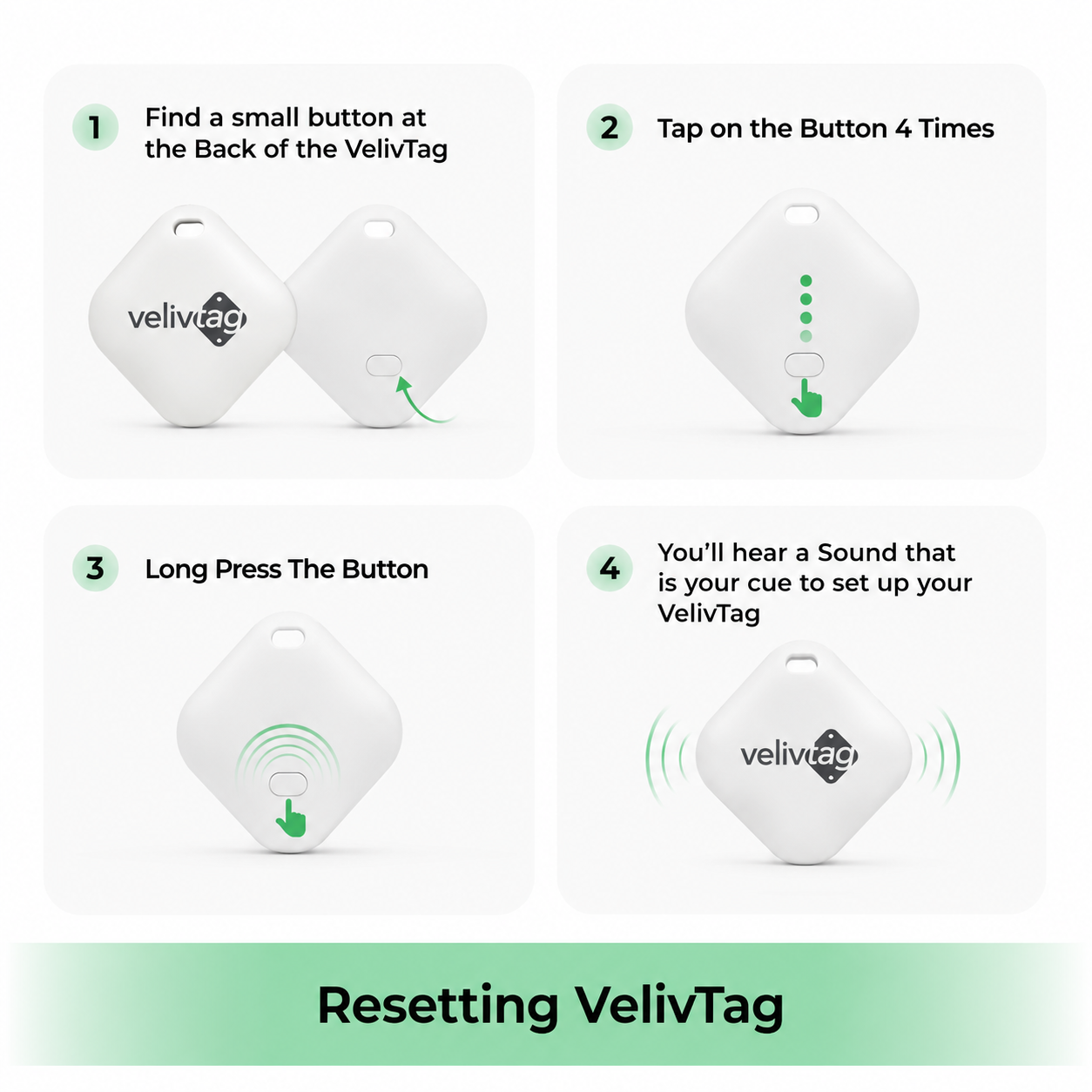 1 Find a small button at the Back of the VelivTag

velivtag

2 Tap on the Button 4 Times

3 Long Press The Button

4 You'll hear a Sound that is your cue to set up your VelivTag

velivtag

Resetting VelivTag